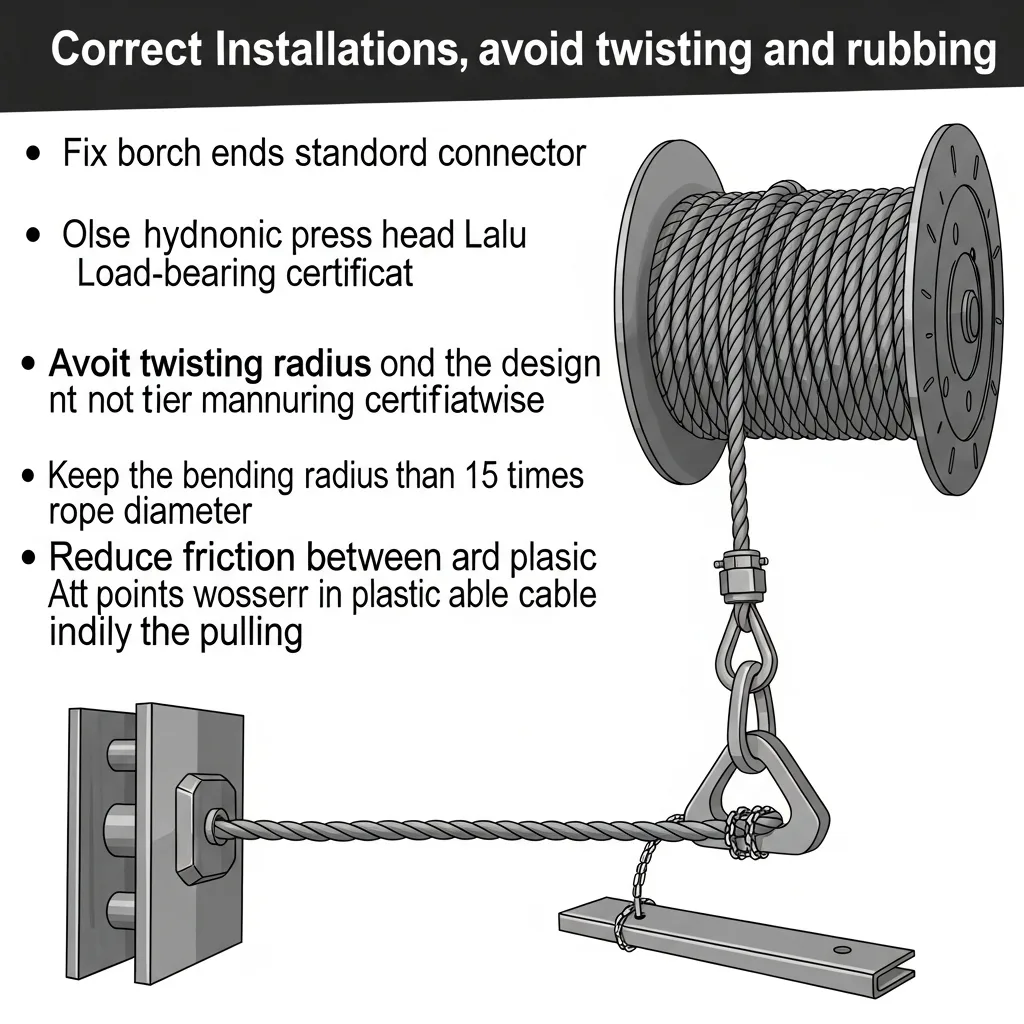 Correct Installations, avoid twisting and rubbing

• Fix borch ends standord connector

• Olse hydnonic press head Lalu Load-bearing certificat

• Avoit twisting radius ond the design nt not tier mannuring certifiatwise

• Keep the bending radius than 15 times rope diameter

• Reduce friction between ard plasic Att points wosserr in plastic able cable indily the pulling